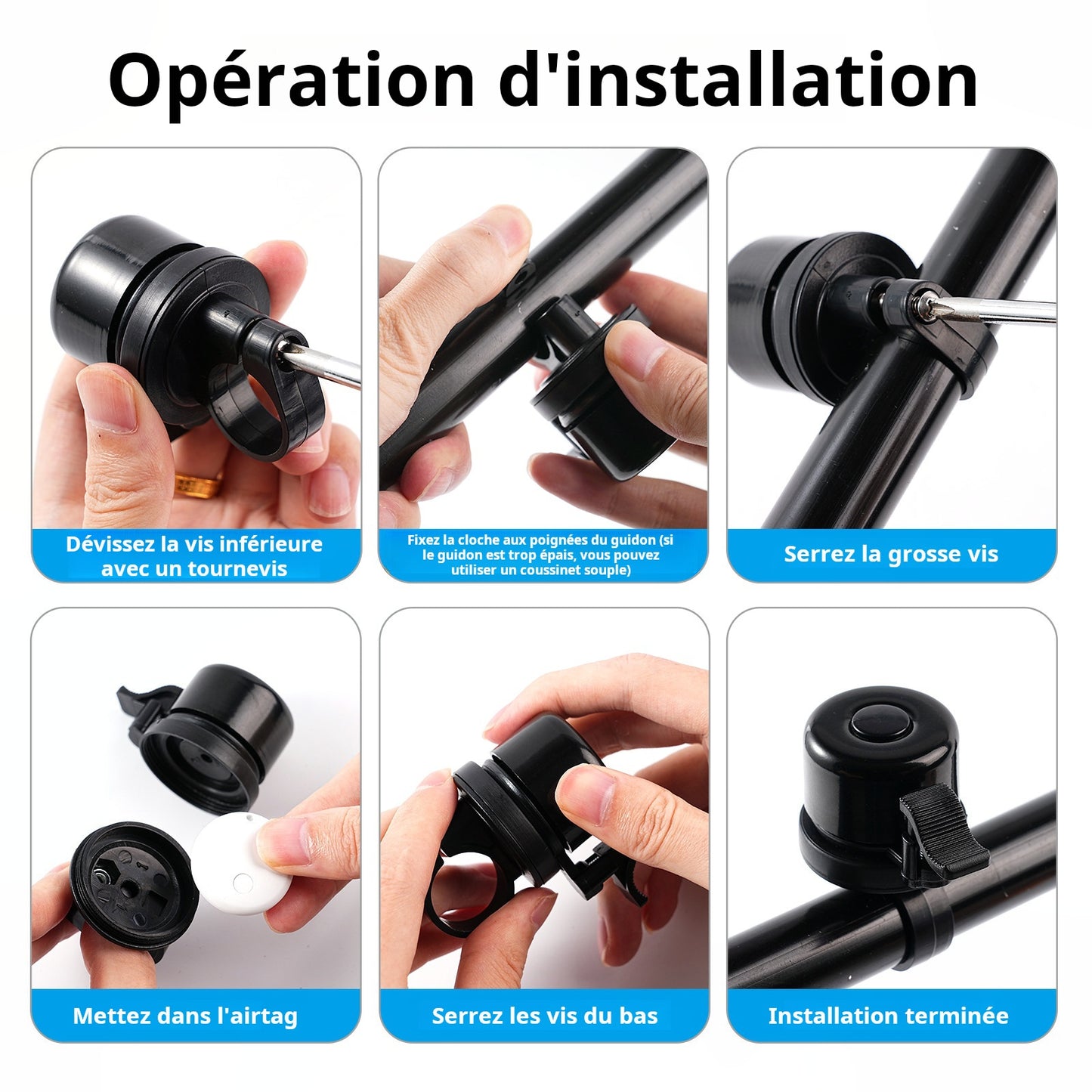 Opération d'installation

Dévissez la vis inférieure avec un tournevis

Fixez la cloche aux poignées du guidon (si le guidon est trop épais, vous pouvez utiliser un coussinet souple)

Serrez la grosse vis

Mettez dans l'airtag

Serrez les vis du bas

Installation terminée