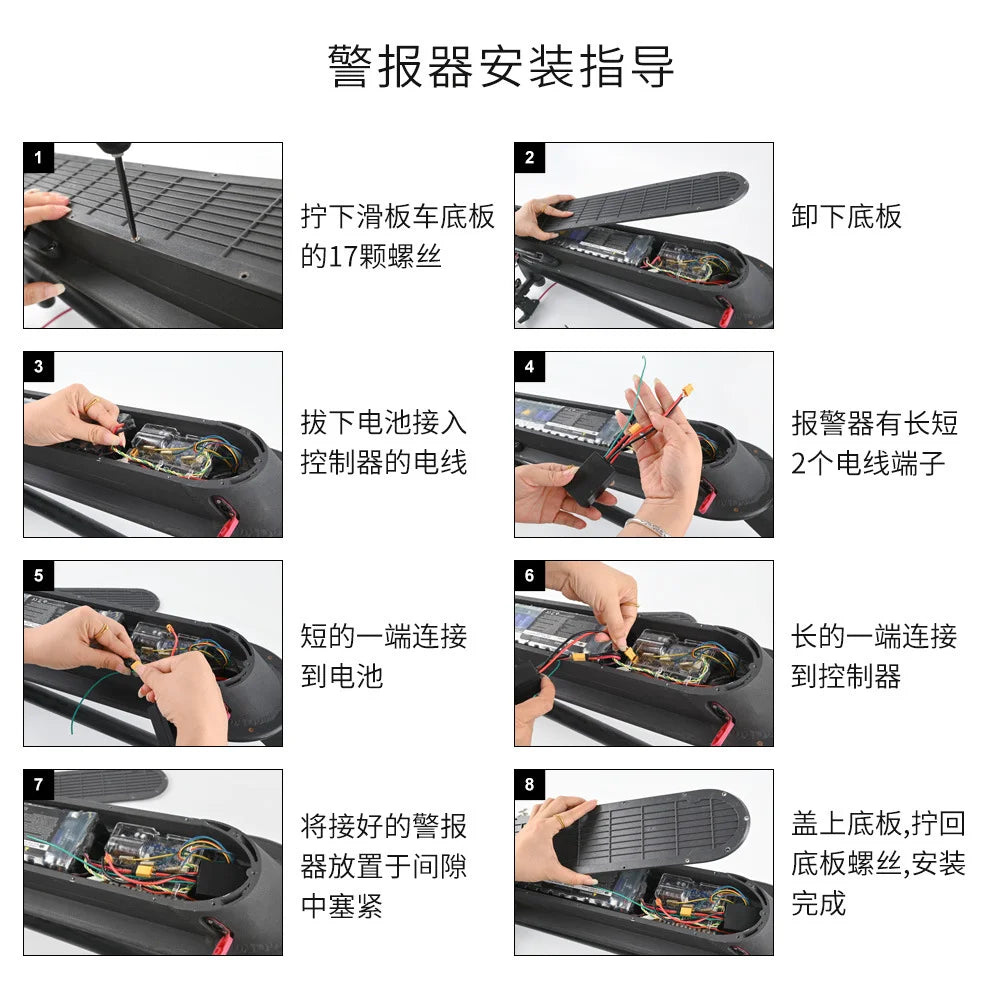 警报器安装指导

1

拧下滑板车底板的17颗螺丝

2

卸下底板

3

拔下电池接入控制器的电线

4

报警器有长短2个电线端子

5

短的一端连接到电池

6

长的一端连接到控制器

7

将接好的警报器放置于间隙中塞紧

8

盖上底板,拧回底板螺丝,安装完成