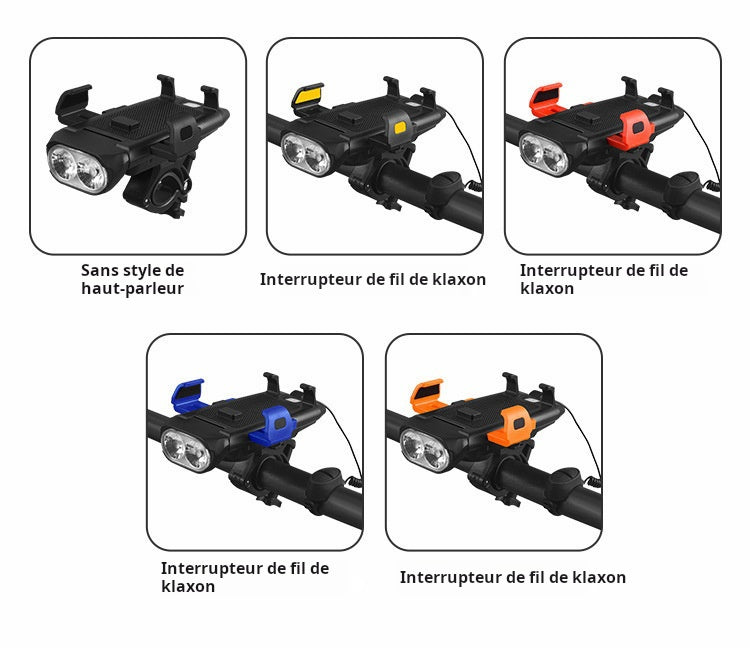 Sans style de haut-parleur

Interrupteur de fil de klaxon

Interrupteur de fil de klaxon

Interrupteur de fil de klaxon

Interrupteur de fil de klaxon